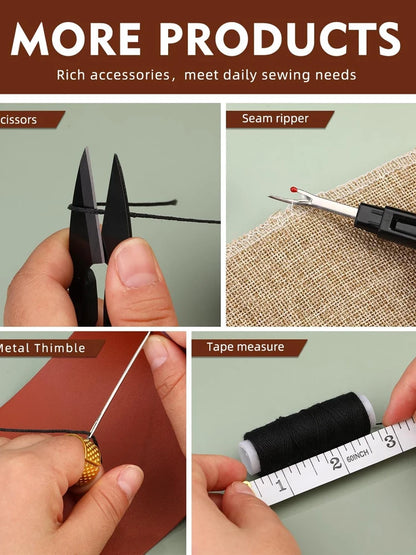 MORE PRODUCTS

Rich accessories, meet daily sewing needs

cissors

Seam ripper

Metal Thimble

Tape measure

1 2 60INCH 3