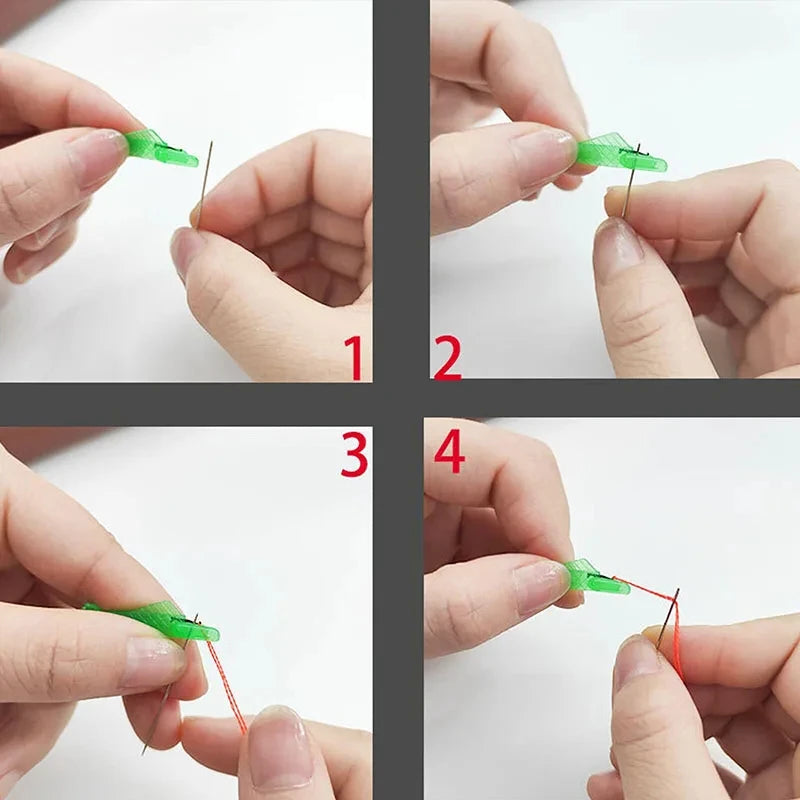 1
2
3
4